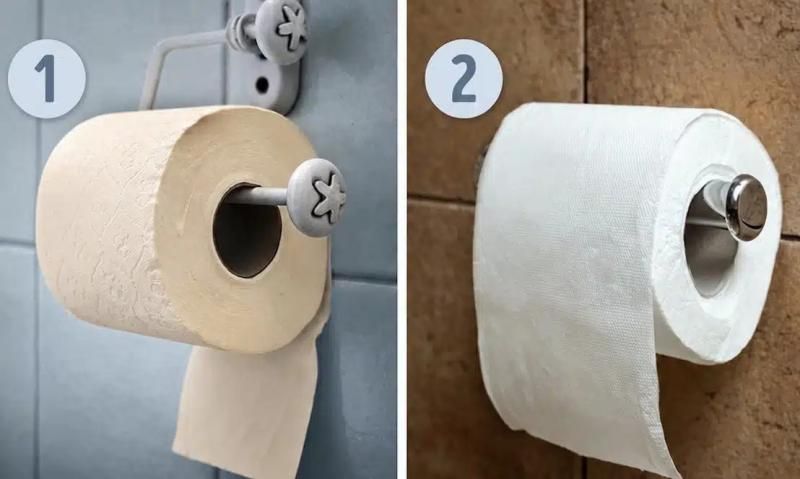 1

2